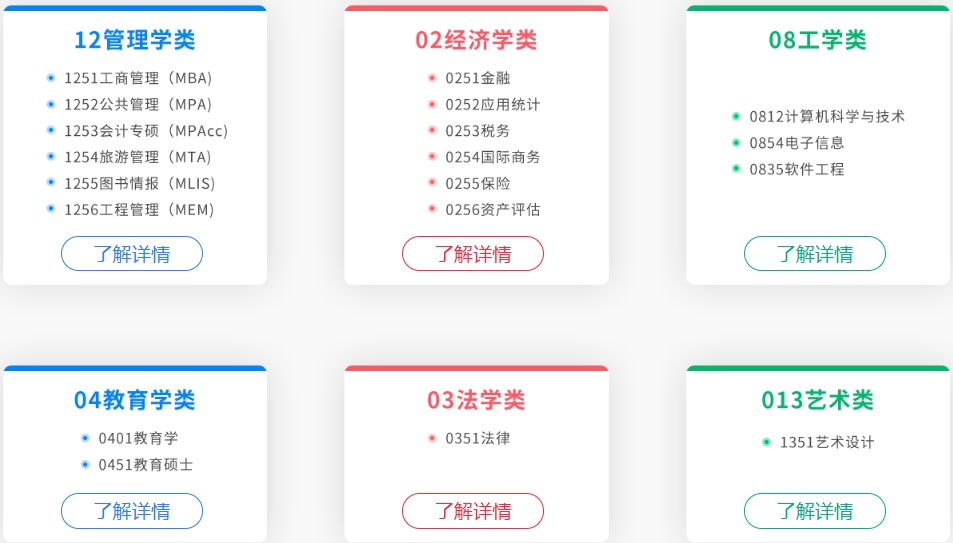 12管理学类

1251工商管理（MBA）
1252公共管理（MPA）
1253会计专硕（MPAcc）
1254旅游管理（MTA）
1255图书情报（MLIS）
1256工程管理（MEM）

了解详情

02经济学类

0251金融
0252应用统计
0253税务
0254国际商务
0255保险
0256资产评估

了解详情

08工学类

0812计算机科学与技术
0854电子信息
0835软件工程

了解详情

04教育学类

0401教育学
0451教育硕士

了解详情

03法学类

0351法律

了解详情

013艺术类

1351艺术设计

了解详情